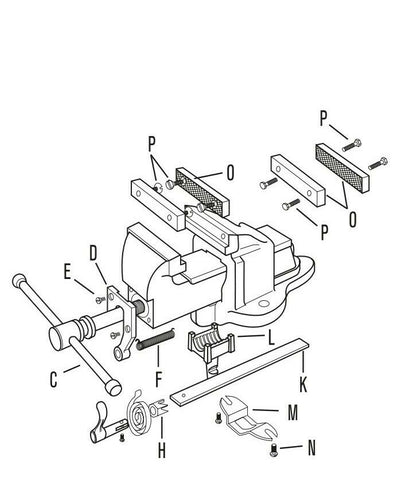 P
P
O
O
P
D
E
L
C
F
K
M
H
N